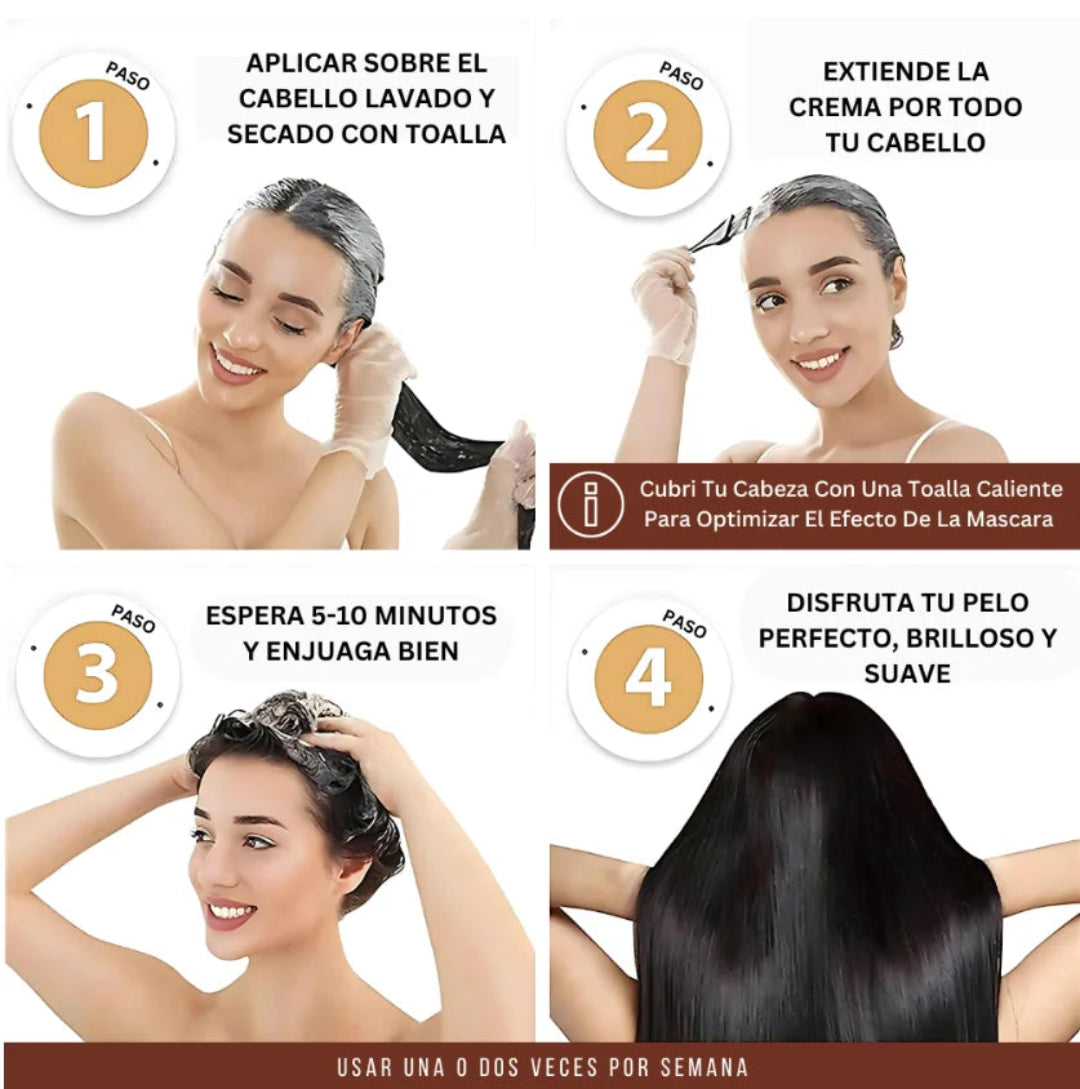 PASO
1
APLICAR SOBRE EL CABELLO LAVADO Y SECADO CON TOALLA

PASO
2
EXTIENDE LA CREMA POR TODO TU CABELLO

Cubri Tu Cabeza Con Una Toalla Caliente Para Optimizar El Efecto De La Mascara

PASO
3
ESPERA 5-10 MINUTOS Y ENJUAGA BIEN

PASO
4
DISFRUTA TU PELO PERFECTO, BRILLOSO Y SUAVE

USAR UNA O DOS VECES POR SEMANA